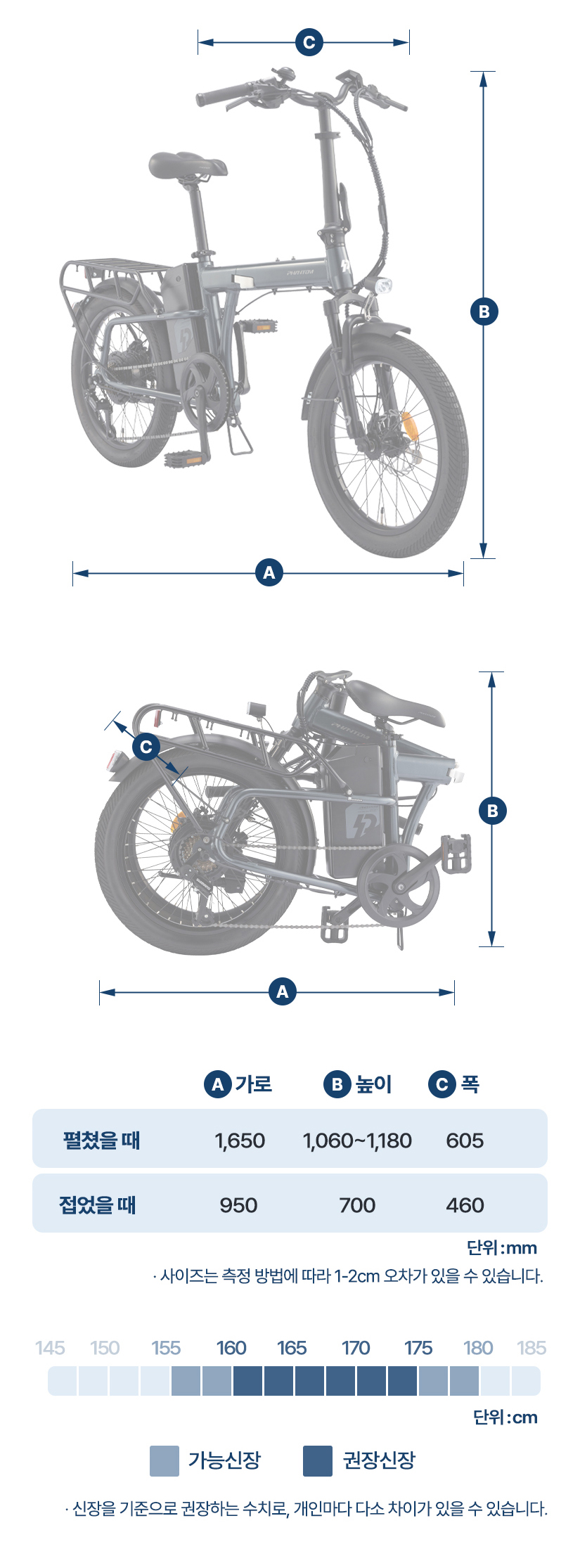 C

B

A

C

B

A

| | A 가로 | B 높이 | C 폭 |
|---|---|---|---|
| 펼쳤을 때 | 1,650 | 1,060~1,180 | 605 |
| 접었을 때 | 950 | 700 | 460 |

단위 : mm

· 사이즈는 측정 방법에 따라 1-2cm 오차가 있을 수 있습니다.

145 150 155 160 165 170 175 180 185

단위 : cm

가능신장 권장신장

· 신장을 기준으로 권장하는 수치로, 개인마다 다소 차이가 있을 수 있습니다.